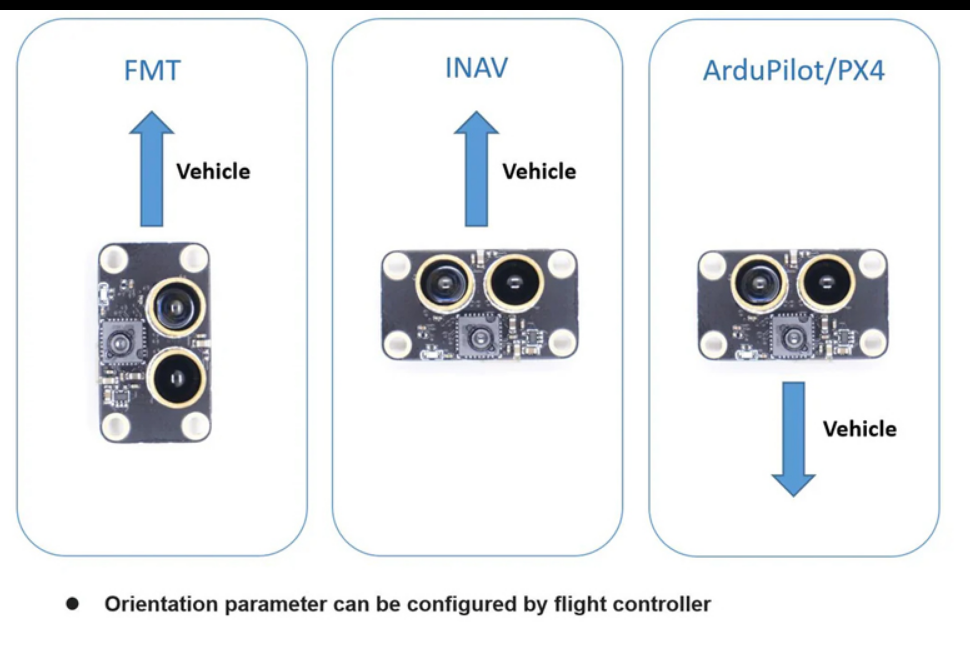 FMT

Vehicle

INAV

Vehicle

ArduPilot/PX4

Vehicle

● Orientation parameter can be configured by flight controller